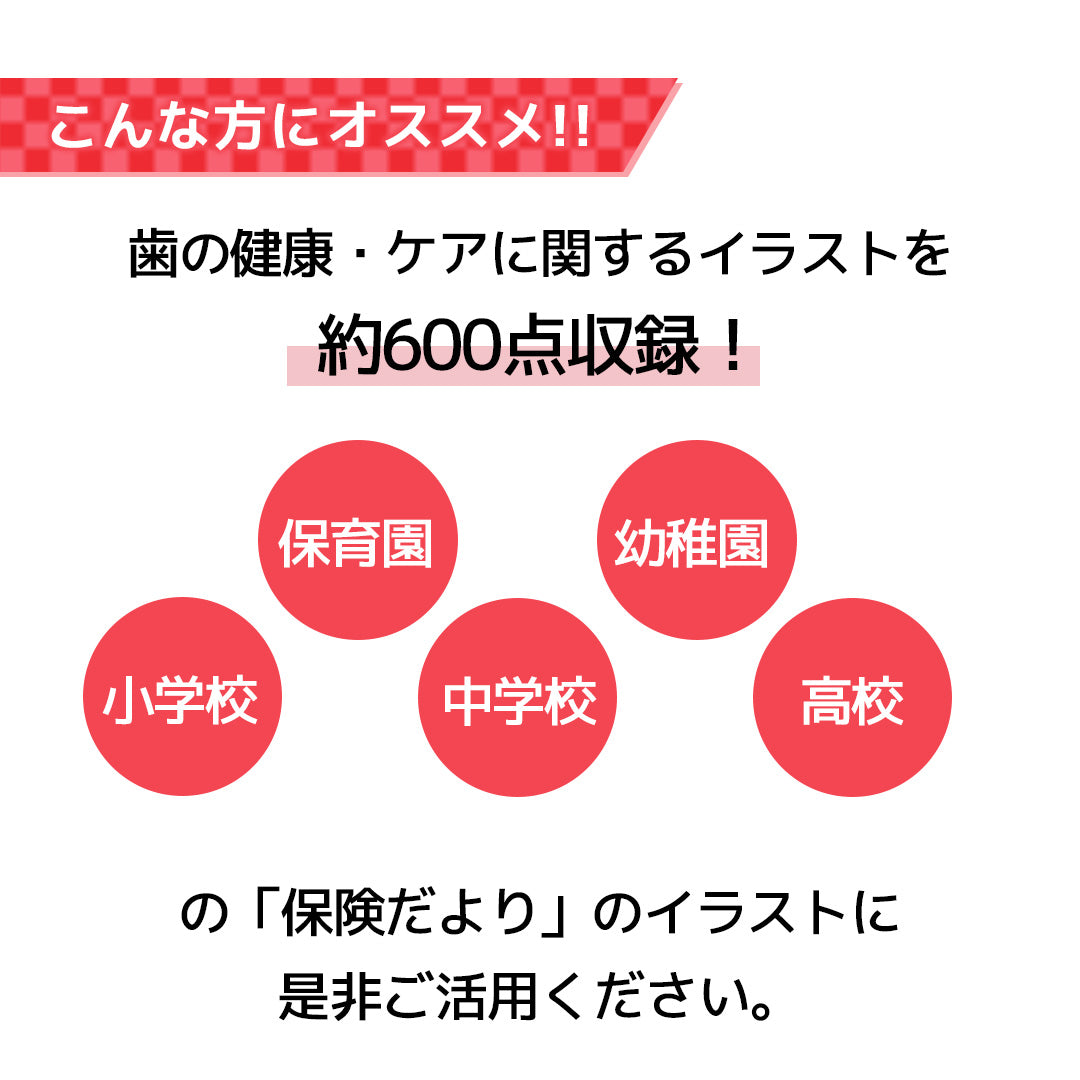 こんな方にオススメ!!

歯の健康・ケアに関するイラストを

約600点収録！

保育園

幼稚園

小学校

中学校

高校

の「保険だより」のイラストに
是非ご活用ください。